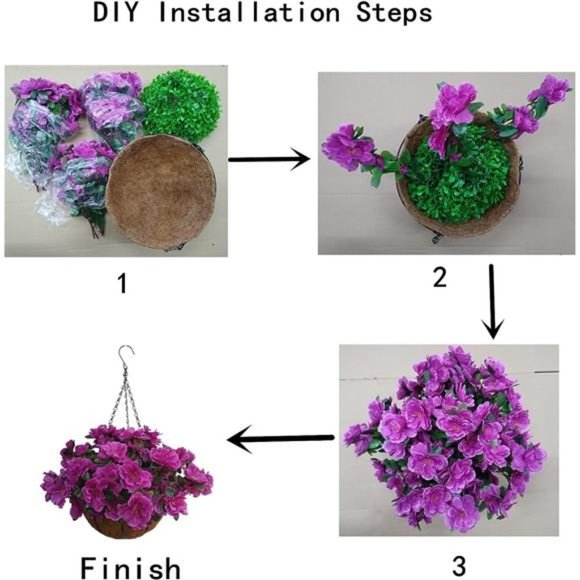 DIY Installation Steps

1

2

3

Finish